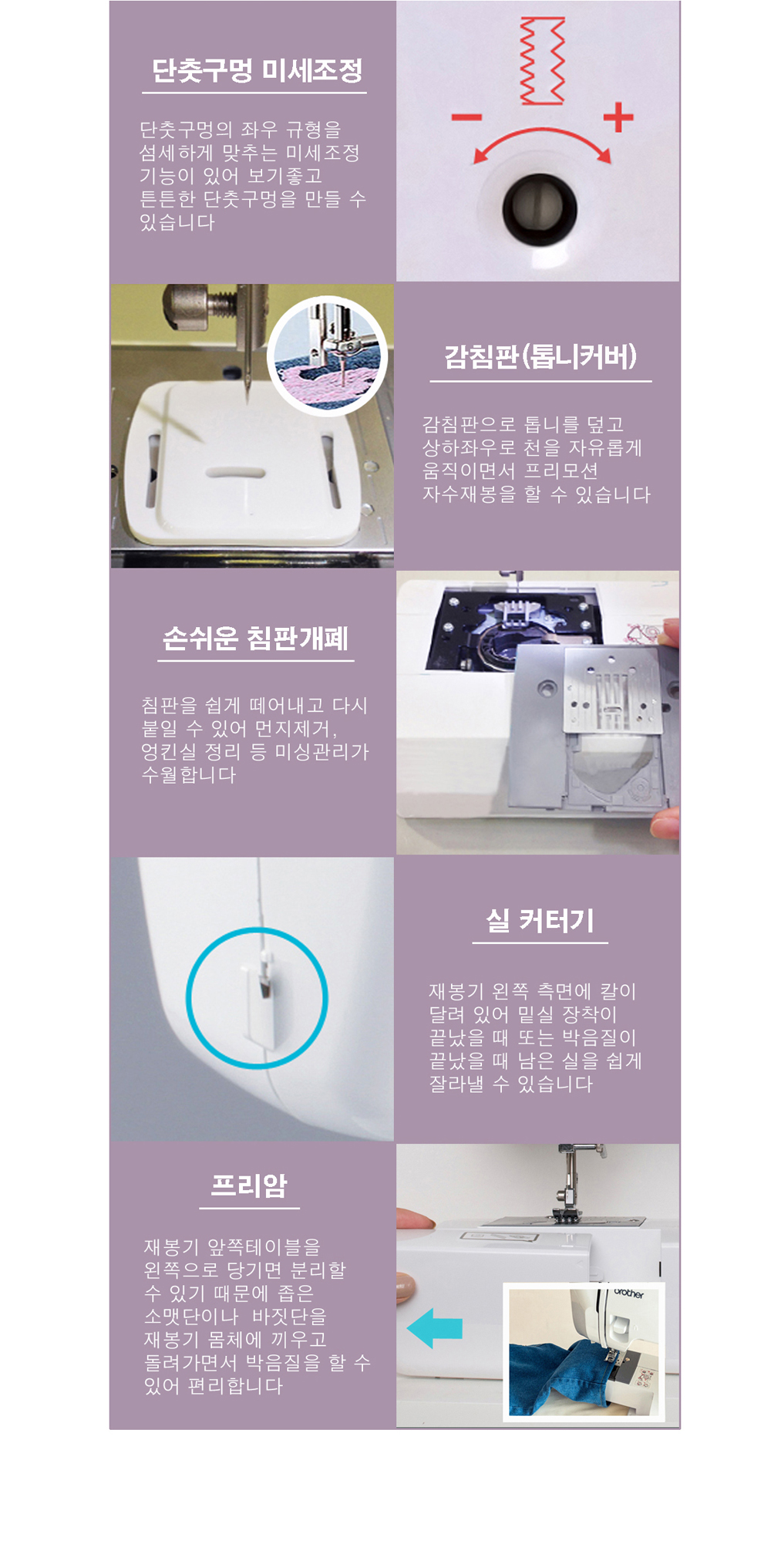 단춧구멍 미세조정

단춧구멍의 좌우 규형을 섬세하게 맞추는 미세조정 기능이 있어 보기좋고 튼튼한 단춧구멍을 만들 수 있습니다

−

+

감침판(톱니커버)

감침판으로 톱니를 덮고 상하좌우로 천을 자유롭게 움직이면서 프리모션 자수재봉을 할 수 있습니다

손쉬운 침판개폐

침판을 쉽게 떼어내고 다시 붙일 수 있어 먼지제거, 엉킨실 정리 등 미싱관리가 수월합니다

실 커터기

재봉기 왼쪽 측면에 칼이 달려 있어 밑실 장착이 끝났을 때 또는 박음질이 끝났을 때 남은 실을 쉽게 잘라낼 수 있습니다

프리암

재봉기 앞쪽테이블을 왼쪽으로 당기면 분리할 수 있기 때문에 좁은 소맷단이나 바짓단을 재봉기 몸체에 끼우고 돌려가면서 박음질을 할 수 있어 편리합니다

brother